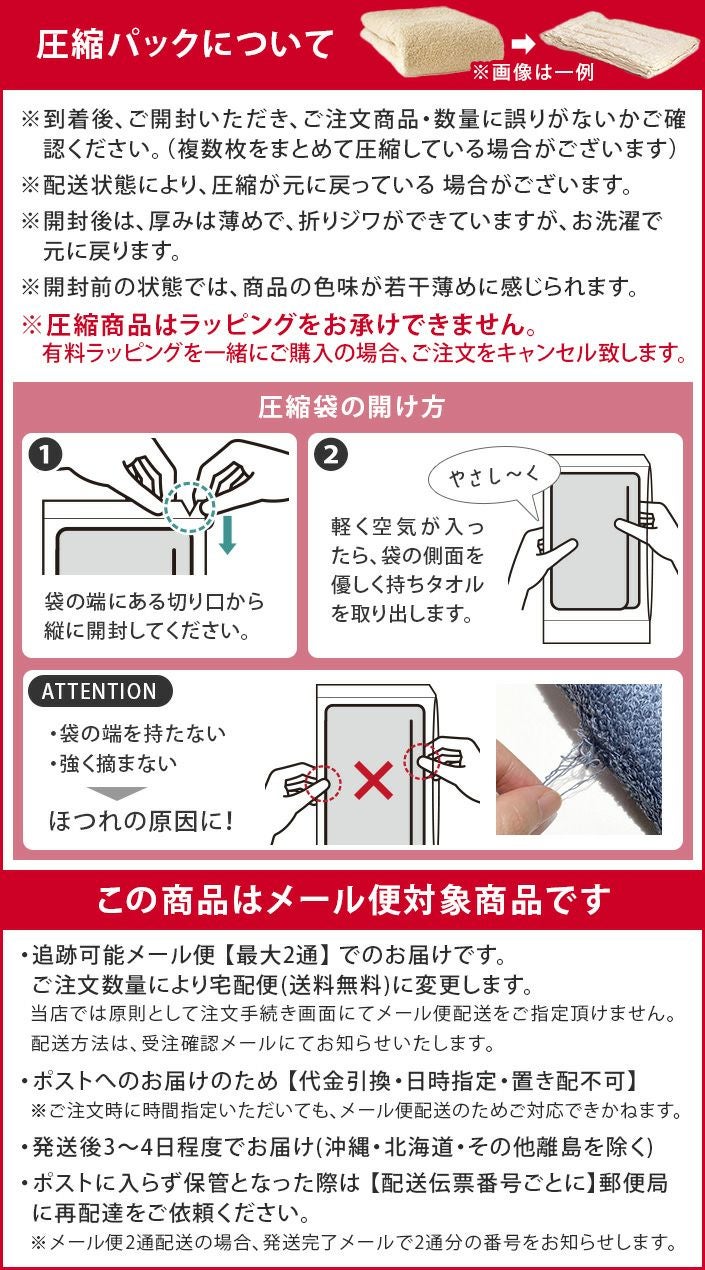 圧縮パックについて

※画像は一例

※到着後、ご開封いただき、ご注文商品・数量に誤りがないかご確認ください。（複数枚をまとめて圧縮している場合がございます）

※配送状態により、圧縮が元に戻っている 場合がございます。

※開封後は、厚みは薄めで、折りジワができていますが、お洗濯で元に戻ります。

※開封前の状態では、商品の色味が若干薄めに感じられます。

※圧縮商品はラッピングをお承けできません。
有料ラッピングを一緒にご購入の場合、ご注文をキャンセル致します。

圧縮袋の開け方

1
袋の端にある切り口から縦に開封してください。

2
やさし～く
軽く空気が入ったら、袋の側面を優しく持ちタオルを取り出します。

ATTENTION
・袋の端を持たない
・強く摘まない
ほつれの原因に!

この商品はメール便対象商品です

・追跡可能メール便【最大2通】でのお届けです。
ご注文数量により宅配便(送料無料)に変更します。
当店では原則として注文手続き画面にてメール便配送をご指定頂けません。
配送方法は、受注確認メールにてお知らせいたします。

・ポストへのお届けのため【代金引換・日時指定・置き配不可】
※ご注文時に時間指定いただいても、メール便配送のためご対応できかねます。

・発送後3～4日程度でお届け(沖縄・北海道・その他離島を除く)

・ポストに入らず保管となった際は【配送伝票番号ごとに】郵便局に再配達をご依頼ください。
※メール便2通配送の場合、発送完了メールで2通分の番号をお知らせします。