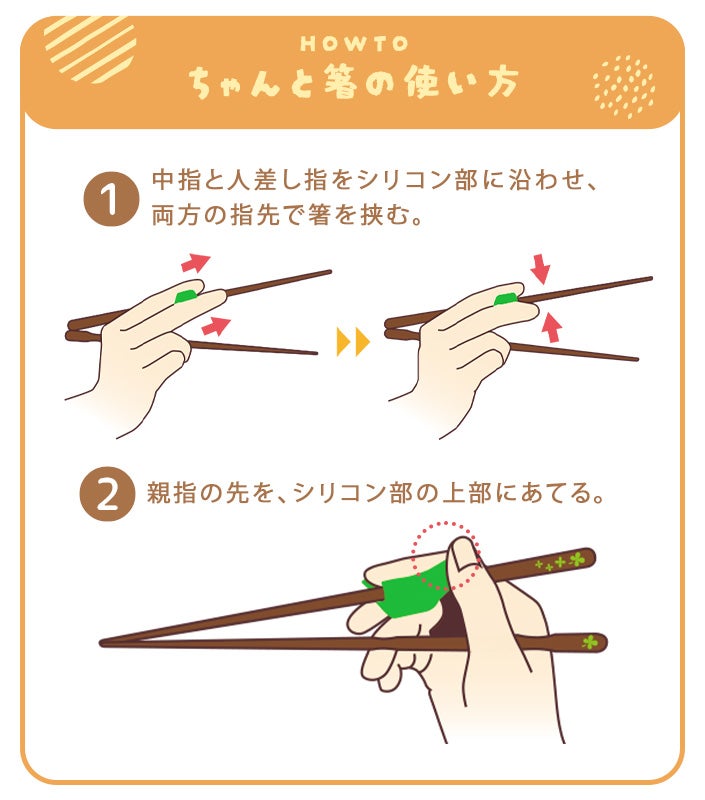 HOWTO
ちゃんと箸の使い方

1 中指と人差し指をシリコン部に沿わせ、両方の指先で箸を挟む。

2 親指の先を、シリコン部の上部にあてる。